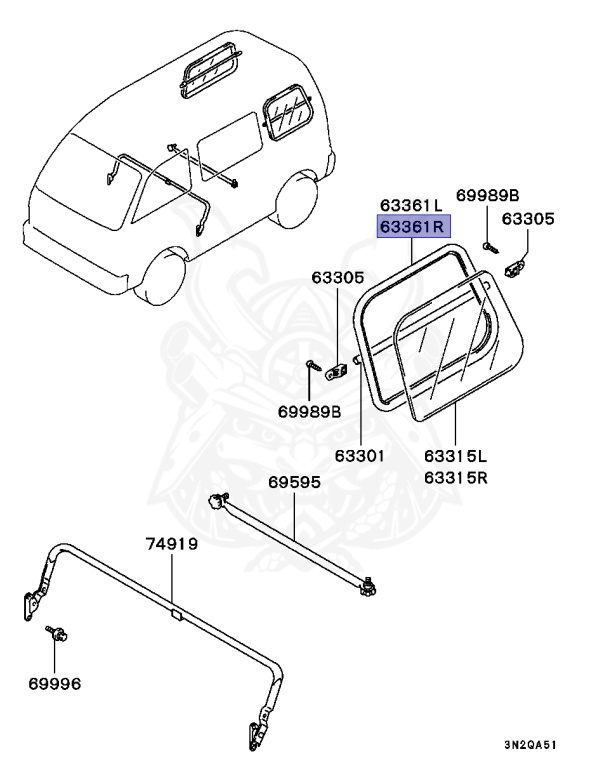 63361L
63361R
69989B
63305
63305
69989B
63301
63315L
63315R
69595
74919
69996
3N2QA51