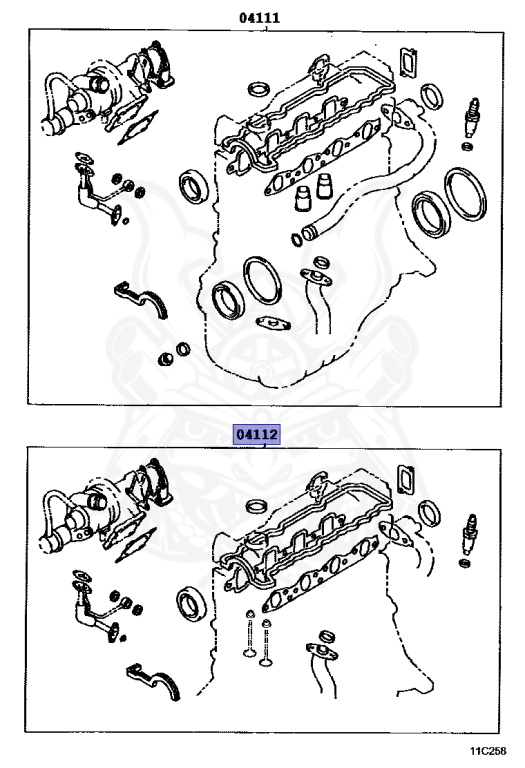 04111

04112

11C258