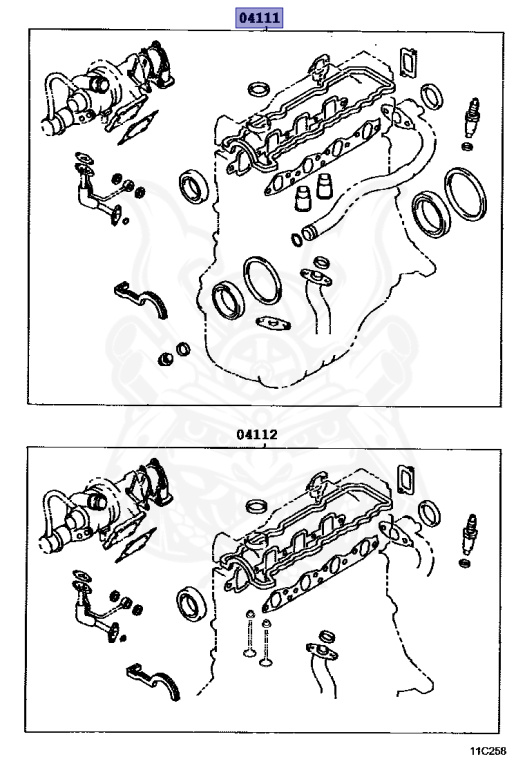 04111

04112

11C258