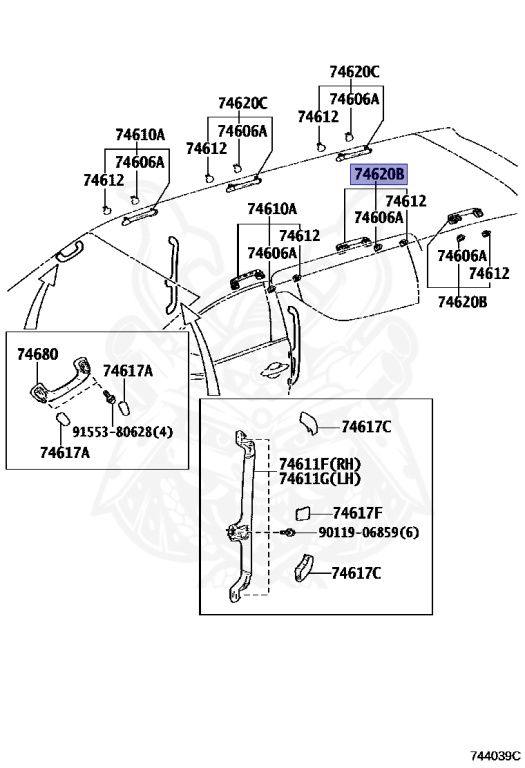 74620C
74606A
74612
74620C
74606A
74612
74610A
74606A
74612
74620B
74612
74606A
74610A
74612
74606A
74606A
74612
74620B
74680
74617A
91553-80628(4)
74617A
74617C
74611F(RH)
74611G(LH)
74617F
90119-06859(6)
74617C
744039C