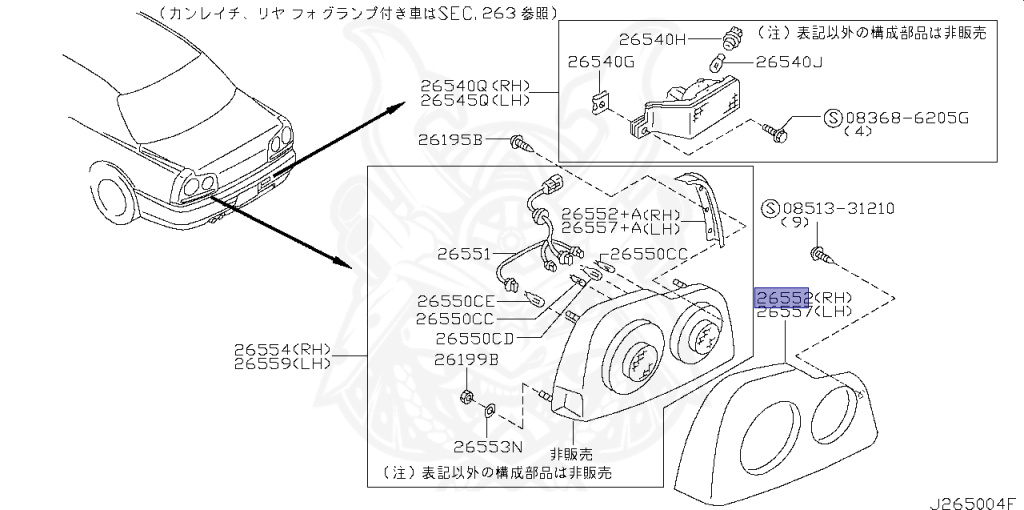 （カンレイチ、リヤ フォグランプ付き車はSEC.263 参照）

26540H
（注）表記以外の構成部品は非販売
26540G
26540J
26540Q(RH)
26545Q(LH)
Ⓢ08368-6205G
(4)
26195B
26552+A(RH)
26557+A(LH)
Ⓢ08513-31210
(9)
26551
26550CC
26550CE
26550CC
26550CD
26552(RH)
26557(LH)
26554(RH)
26559(LH)
26199B
26553N
非販売
（注）表記以外の構成部品は非販売
J265004F