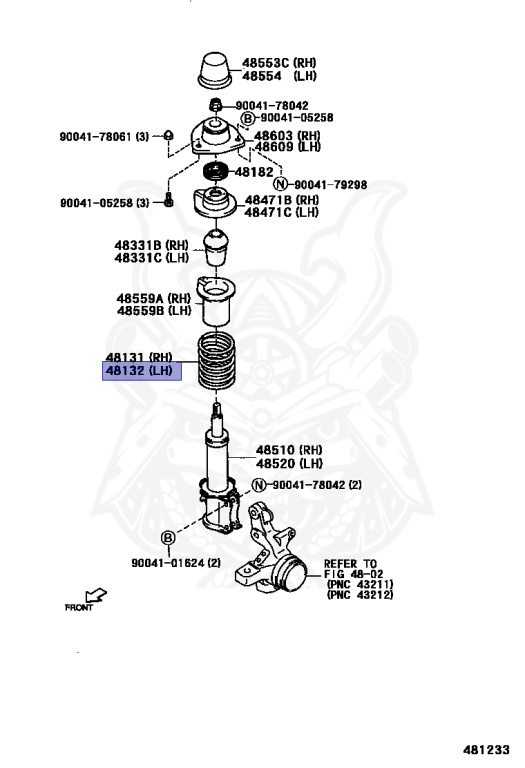 48553C (RH)
48554 (LH)

90041-78042

B 90041-05258

90041-78061 (3)

48603 (RH)
48609 (LH)

48182

N 90041-79298

90041-05258 (3)

48471B (RH)
48471C (LH)

48331B (RH)
48331C (LH)

48559A (RH)
48559B (LH)

48131 (RH)
48132 (LH)

48510 (RH)
48520 (LH)

N 90041-78042 (2)

B

90041-01624 (2)

REFER TO
FIG 48-02
(PNC 43211)
(PNC 43212)

FRONT

481233