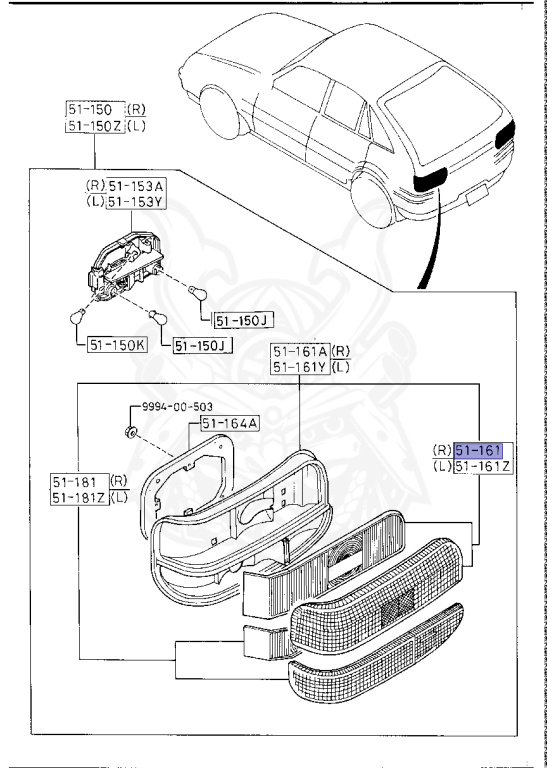 51-150 (R)
51-150Z (L)

(R) 51-153A
(L) 51-153Y

51-150J

51-150K

51-150J

51-161A (R)
51-161Y (L)

9994-00-503

51-164A

(R) 51-161
(L) 51-161Z

51-181 (R)
51-181Z (L)