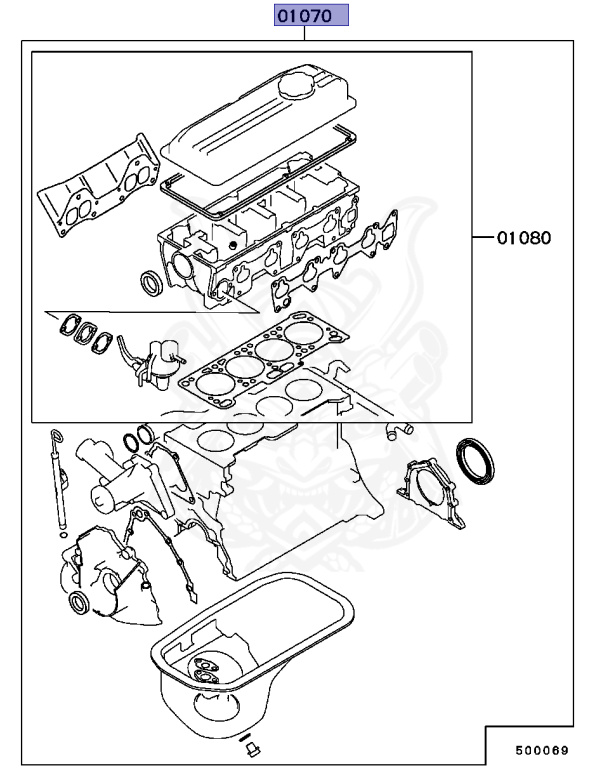 01070

01080

500069