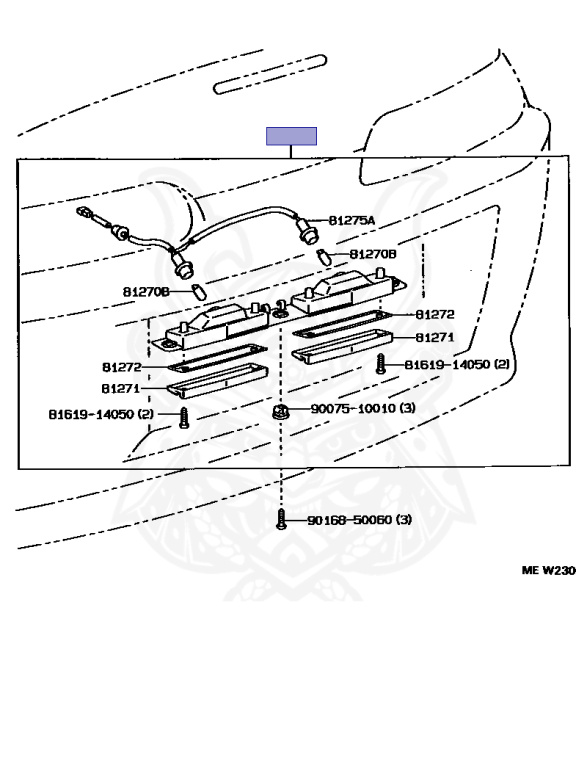 81275A
81270B
81270B
81272
81271
81272
81271
81619-14050 (2)
81619-14050 (2)
90075-10010 (3)
90168-50060 (3)
ME W230