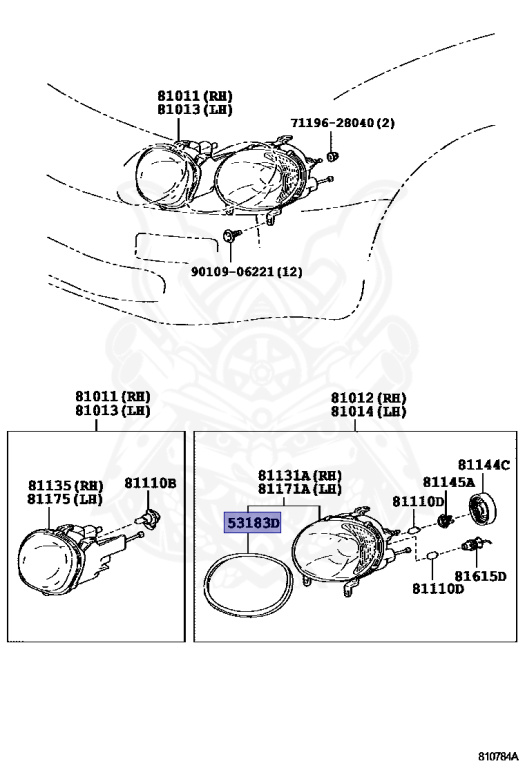 81011 (RH)
81013 (LH)

71196-28040 (2)

90109-06221 (12)

81011 (RH)
81013 (LH)

81135 (RH)
81175 (LH)

81110B

81012 (RH)
81014 (LH)

81131A (RH)
81171A (LH)

53183D

81110D

81145A

81144C

81615D

81110D

810784A