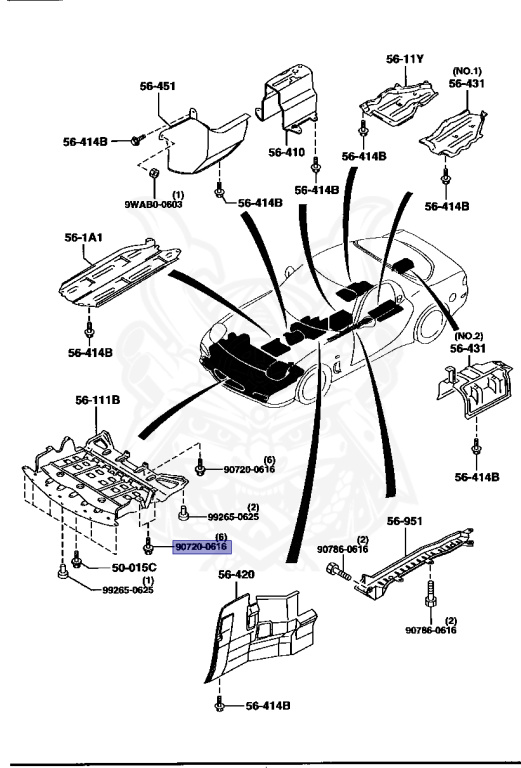 56-451
56-414B
(1)
9WAB0-0603
56-414B
56-410
56-414B
56-11Y
56-414B
(NO.1)
56-431
56-414B
56-1A1
56-414B
(NO.2)
56-431
56-414B
56-111B
(6)
90720-0616
(2)
99265-0625
(6)
90720-0616
50-015C
(1)
99265-0625
56-420
56-414B
56-951
(2)
90786-0616
(2)
90786-0616