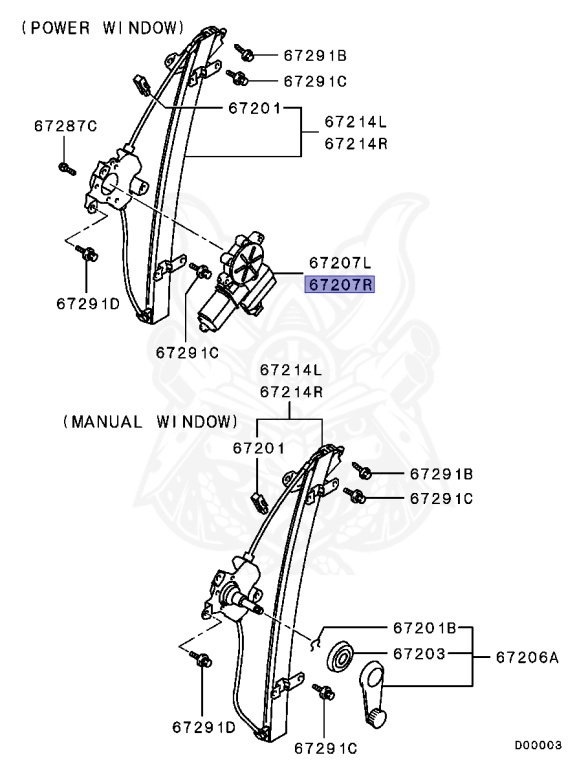 (POWER WINDOW)
67291B
67291C
67201
67214L
67214R
67287C
67207L
67207R
67291D
67291C

67214L
67214R
(MANUAL WINDOW)
67201
67291B
67291C
67201B
67203
67206A
67291D
67291C
D00003