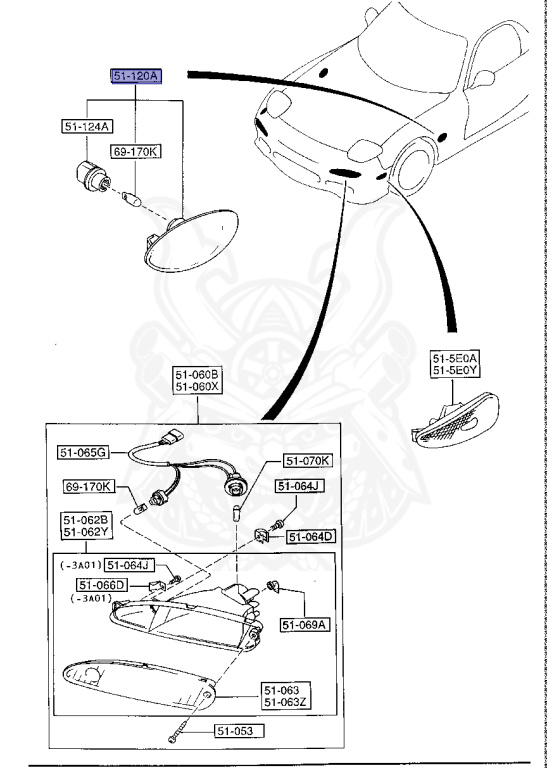 51-120A
51-124A
69-170K
51-5E0A
51-5E0Y
51-060B
51-060X
51-065G
51-070K
69-170K
51-064J
51-062B
51-062Y
51-064D
(-3A01) 51-064J
51-066D
(-3A01)
51-069A
51-063
51-063Z
51-053