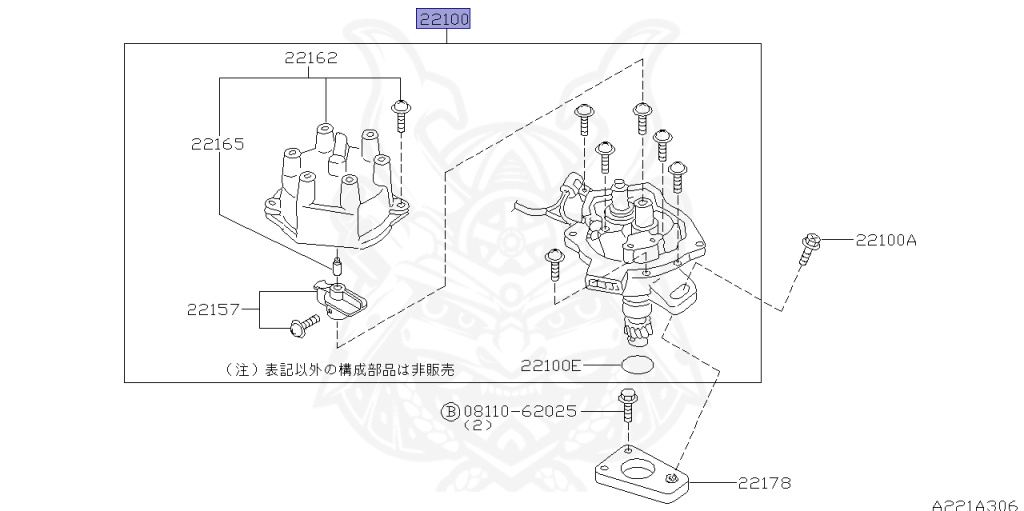 22100

22162

22165

22157

22100A

22100E

（注）表記以外の構成部品は非販売

Ⓑ 08110-62025
（2）

22178

A221A306