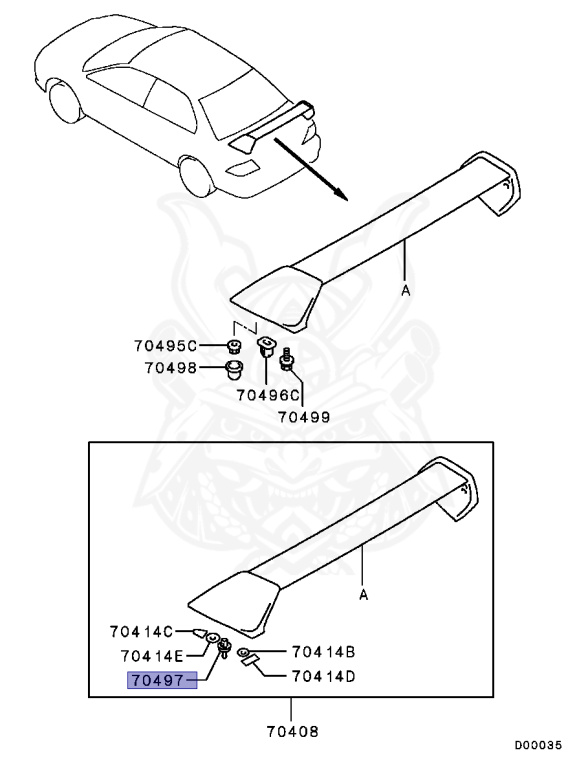 A
70495C
70498
70496C
70499
A
70414C
70414E
70497
70414B
70414D
70408
D00035