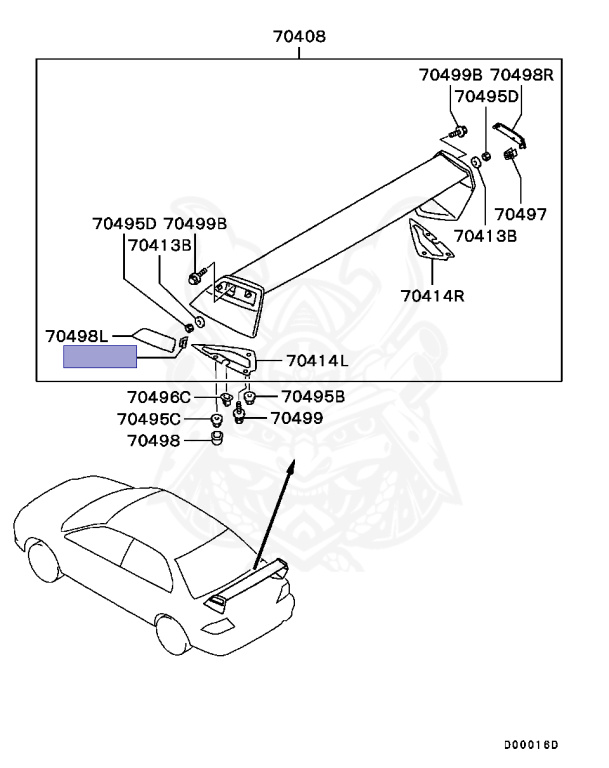 70408

70499B 70498R

70495D

70497

70413B

70414R

70495D 70499B

70413B

70498L

70414L

70496C

70495B

70495C

70499

70498

D00016D