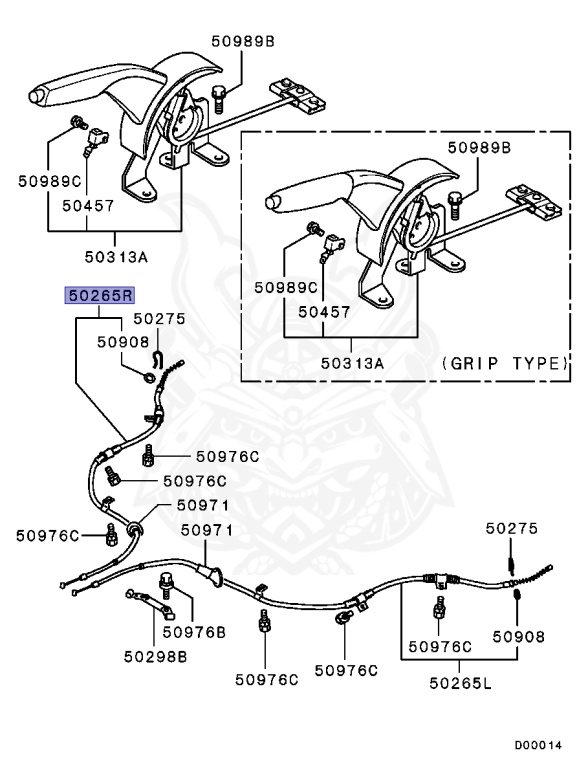 50989B
50989C
50457
50313A
50989B
50989C
50457
50313A
(GRIP TYPE)
50265R
50275
50908
50976C
50976C
50971
50976C
50971
50275
50976B
50298B
50976C
50976C
50976C
50908
50265L
D00014