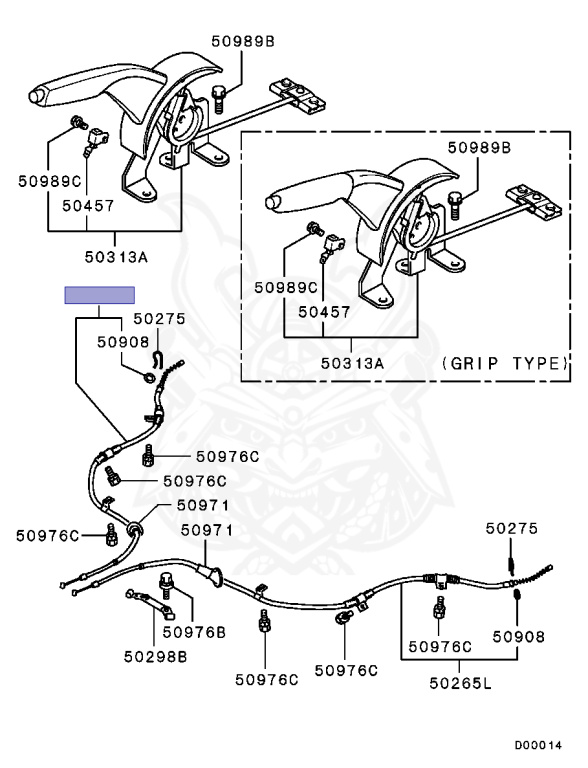 50989B
50989C
50457
50313A
50989B
50989C
50457
50313A
(GRIP TYPE)
50275
50908
50976C
50976C
50971
50976C
50971
50275
50976B
50298B
50976C
50976C
50976C
50908
50265L
D00014