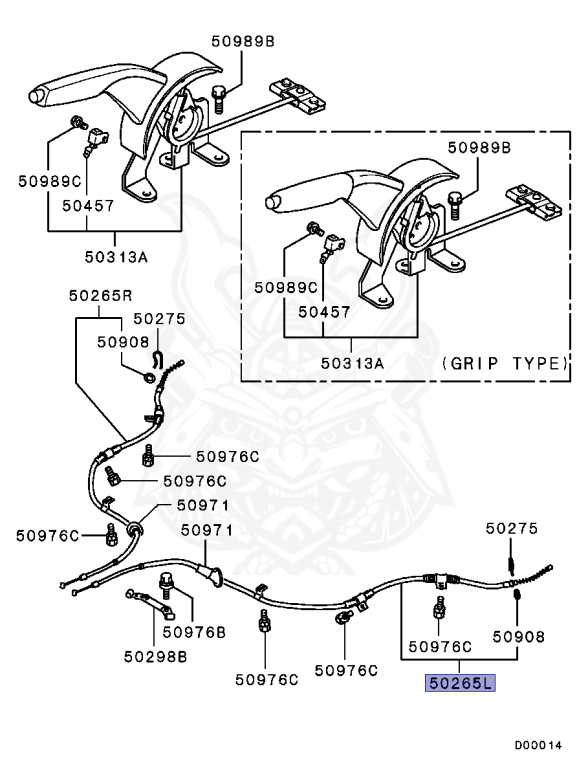 50989B
50989C
50457
50313A
50989B
50989C
50457
50313A
(GRIP TYPE)
50265R
50275
50908
50976C
50976C
50971
50976C
50971
50275
50976B
50298B
50976C
50976C
50976C
50908
50265L
D00014