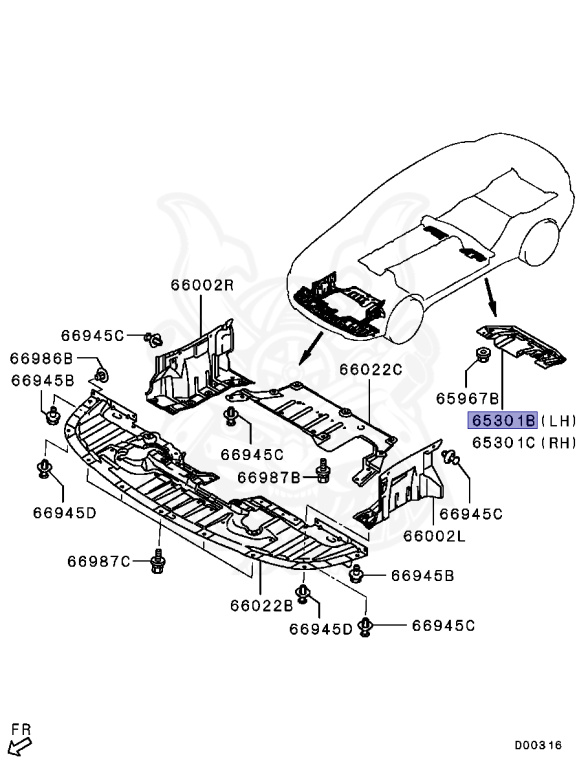 66002R
66945C
66986B
66945B
66022C
65967B
65301B (LH)
65301C (RH)
66945C
66987B
66945C
66945D
66002L
66987C
66945B
66022B
66945D
66945C
FR
D00316