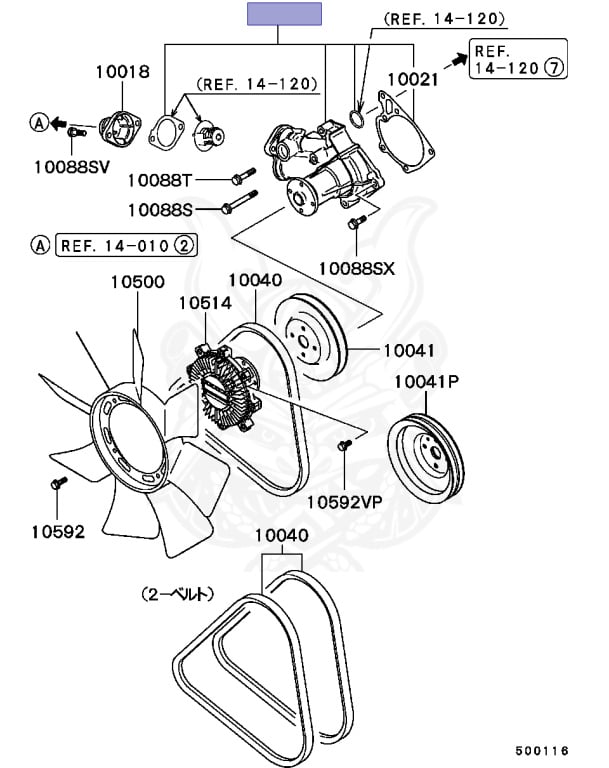 (REF. 14-120)
REF. 14-120 ⑦
10018
(REF. 14-120)
10021
A
10088SV
10088T
10088S
A REF. 14-010 ②
10088SX
10500
10040
10514
10041
10041P
10592VP
10592
10040
(2-ベルト)
500116