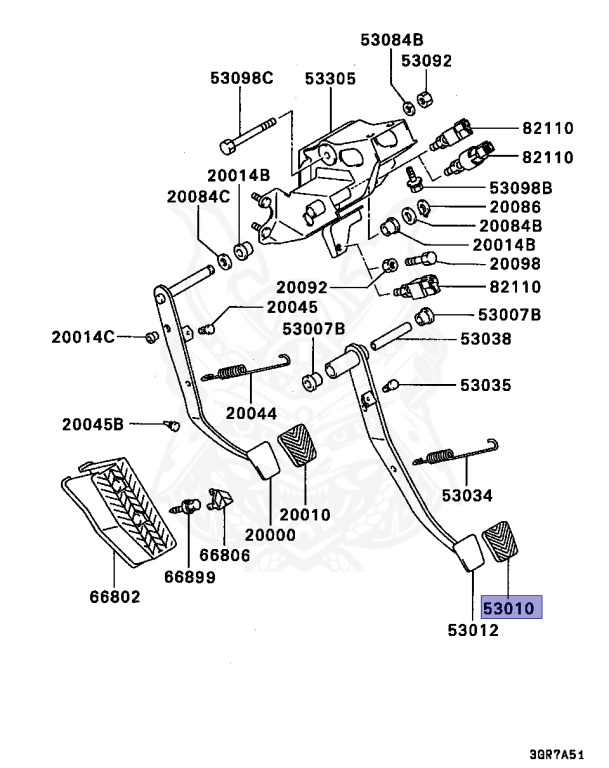 53084B
53092
53098C
53305
82110
82110
20014B
53098B
20084C
20086
20084B
20014B
20098
20092
82110
20045
53007B
20014C
53007B
53038
53035
20044
20045B
53034
20010
20000
66806
66899
66802
53010
53012
3GR7A51