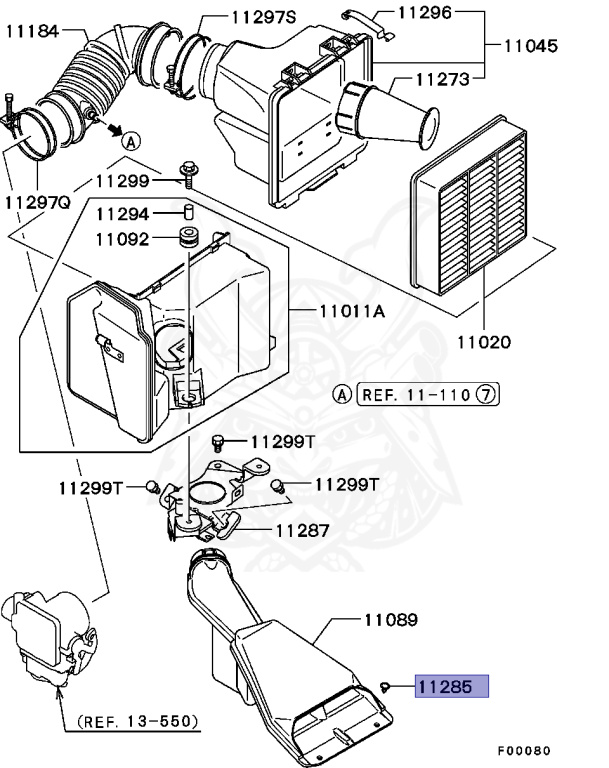 11184
11297S
11296
11045
11273
A
11297Q
11299
11294
11092
11011A
11020
A REF. 11-110 7
11299T
11299T
11299T
11287
11089
11285
(REF. 13-550)
F00080