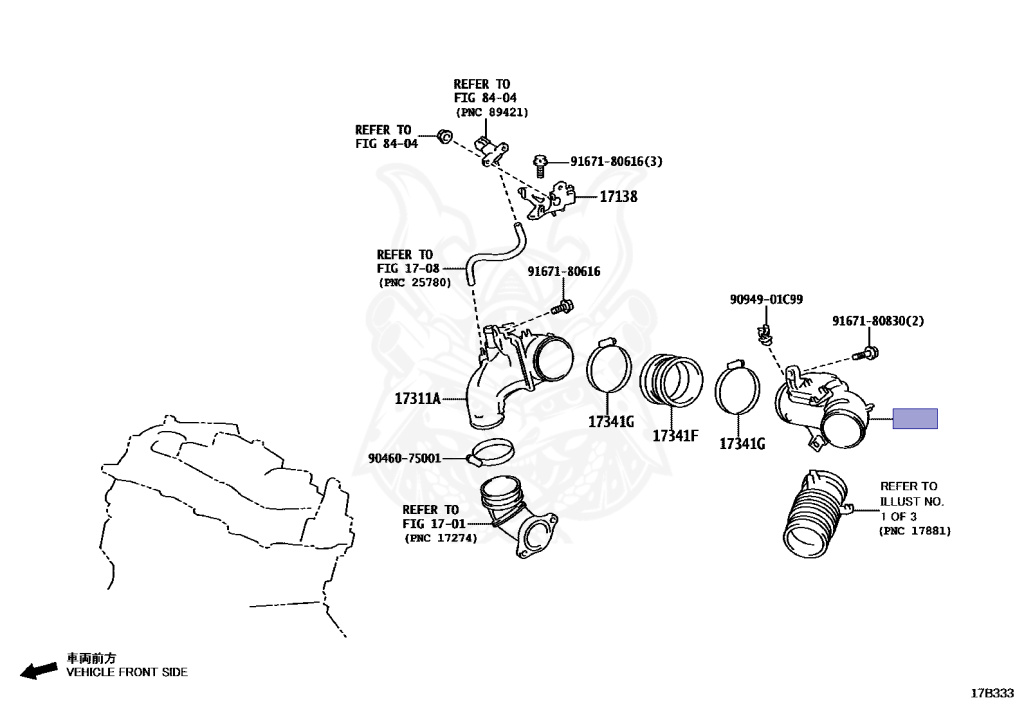 REFER TO
FIG 84-04
(PNC 89421)

REFER TO
FIG 84-04

91671-80616(3)

17138

REFER TO
FIG 17-08
(PNC 25780)

91671-80616

90949-01C99

91671-80830(2)

17311A

17341G

17341F

17341G

90460-75001

REFER TO
FIG 17-01
(PNC 17274)

REFER TO
ILLUST NO.
1 OF 3
(PNC 17881)

車両前方
VEHICLE FRONT SIDE

17B333