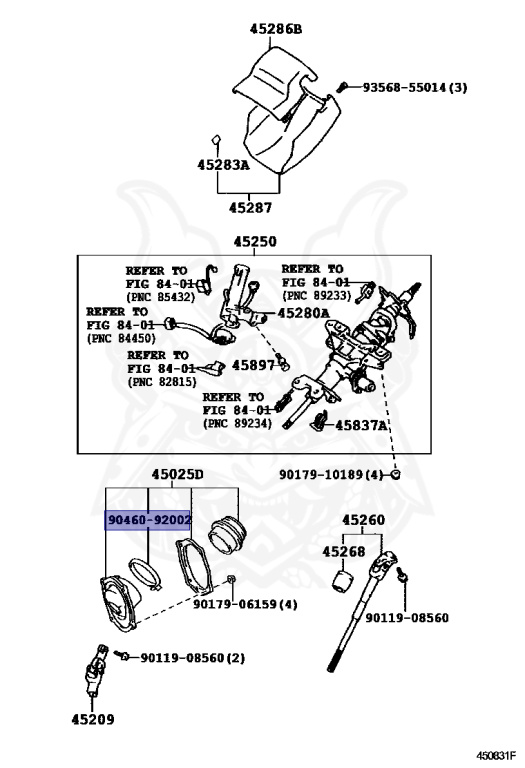 45286B

93568-55014(3)

45283A

45287

45250

REFER TO
FIG 84-01
(PNC 85432)

REFER TO
FIG 84-01
(PNC 89233)

REFER TO
FIG 84-01
(PNC 84450)

45280A

REFER TO
FIG 84-01
(PNC 82815)

45897

REFER TO
FIG 84-01
(PNC 89234)

45837A

45025D

90179-10189(4)

90460-92002

45260

45268

90179-06159(4)

90119-08560

90119-08560(2)

45209

450831F