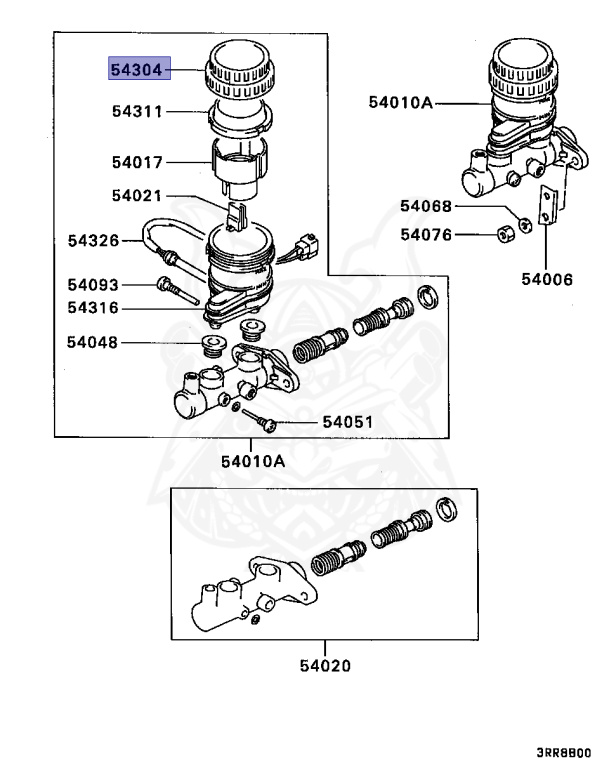 54304
54311
54017
54021
54326
54093
54316
54048
54051
54010A
54010A
54068
54076
54006
54020
3RR8B00