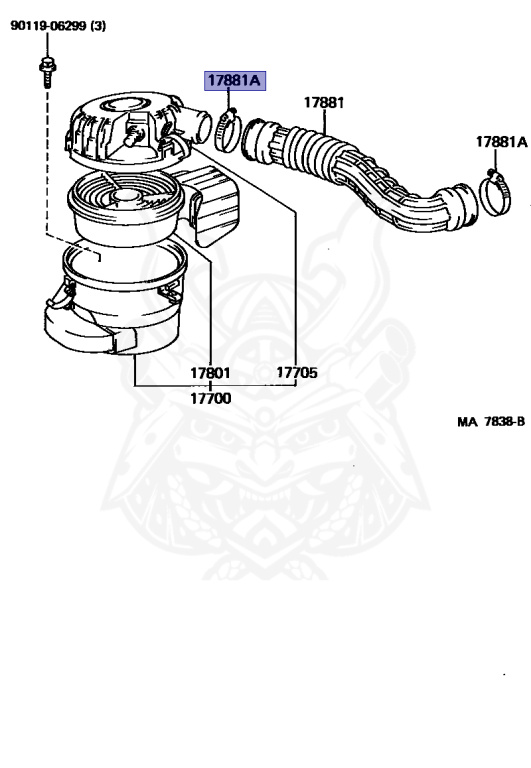 90119-06299 (3)

17881A

17881

17881A

17801

17705

17700

MA 7838-B