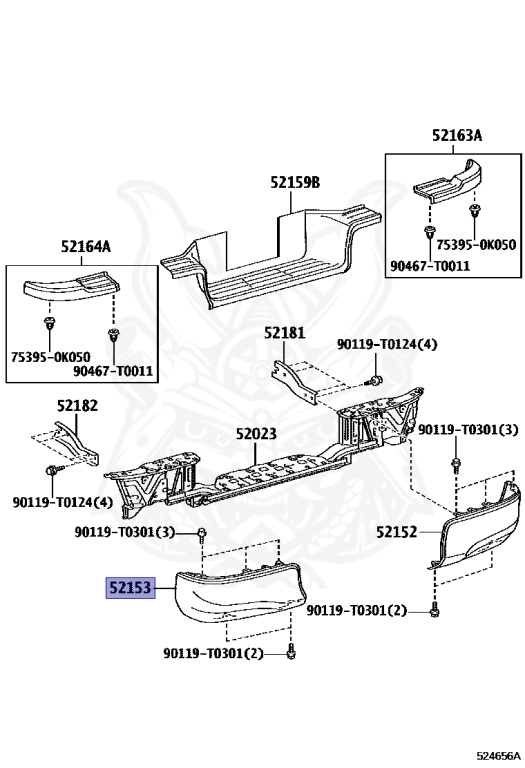 52163A

52159B

75395-0K050

90467-T0011

52164A

75395-0K050

90467-T0011

52181

90119-T0124(4)

52182

52023

90119-T0301(3)

90119-T0124(4)

90119-T0301(3)

52152

52153

90119-T0301(2)

90119-T0301(2)

524656A