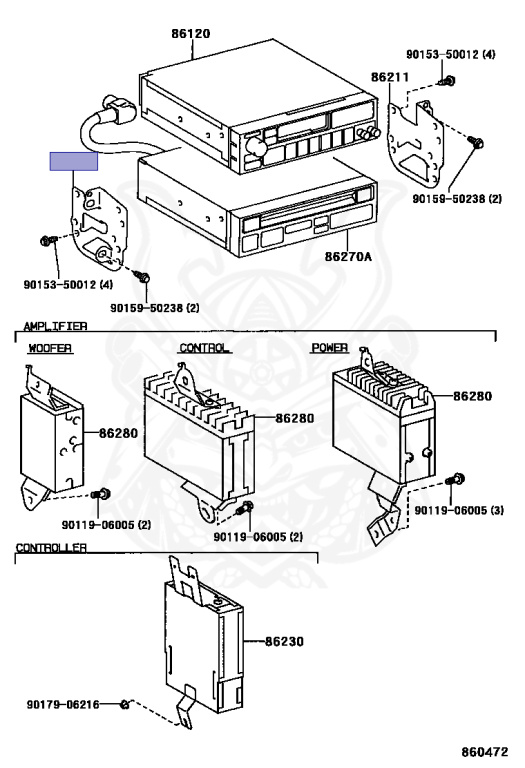 86120
90153-50012 (4)
86211
90159-50238 (2)
86270A
90153-50012 (4)
90159-50238 (2)
AMPLIFIER
WOOFER
CONTROL
POWER
86280
86280
86280
90119-06005 (2)
90119-06005 (2)
90119-06005 (3)
CONTROLLER
86230
90179-06216
860472