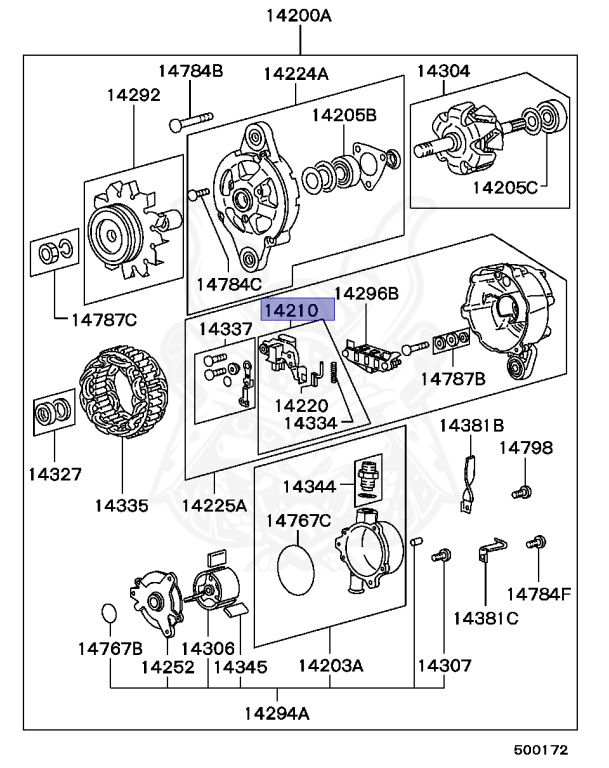 14200A
14784B
14224A
14304
14292
14205B
14205C
14784C
14787C
14210
14296B
14337
14787B
14220
14334
14327
14335
14225A
14381B
14798
14344
14767C
14784F
14381C
14767B
14306
14252
14345
14203A
14307
14294A
500172