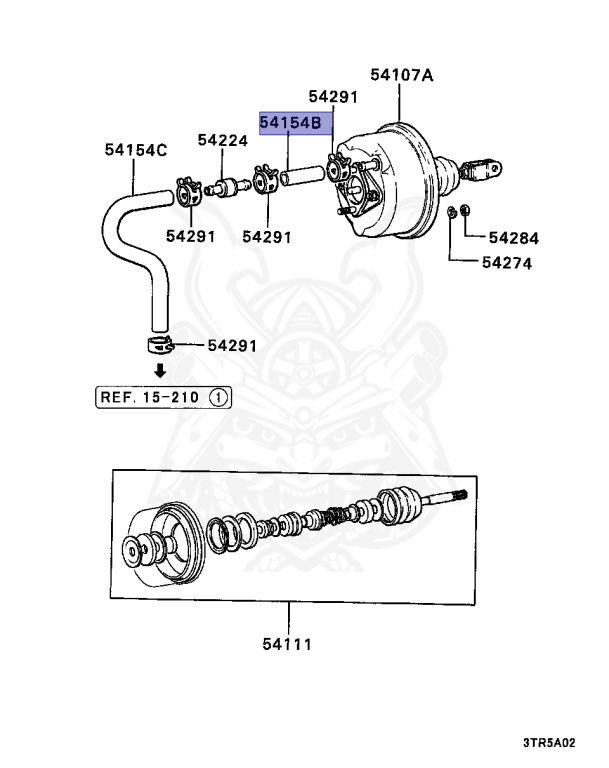 54107A
54291
54154B
54224
54154C
54291
54291
54284
54274
54291
REF. 15-210 ①
54111
3TR5A02