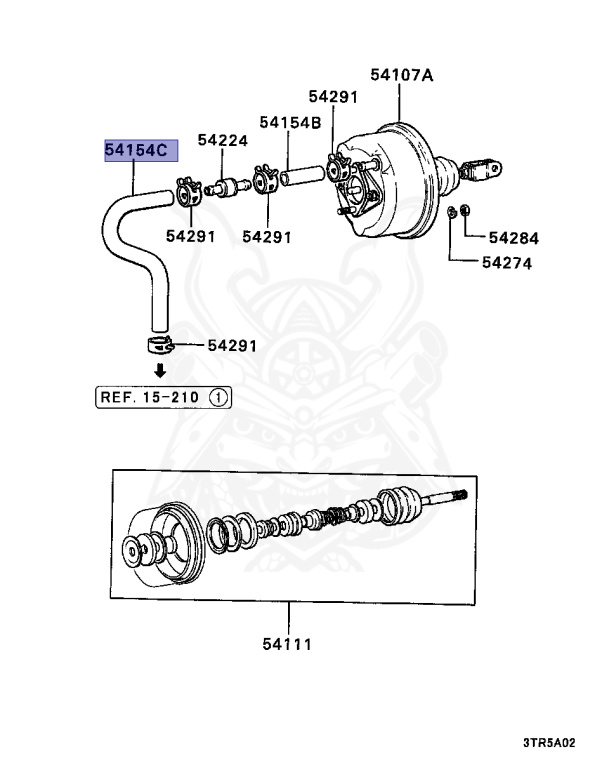 54107A
54291
54154B
54224
54154C
54291
54291
54284
54274
54291
REF. 15-210 ①
54111
3TR5A02