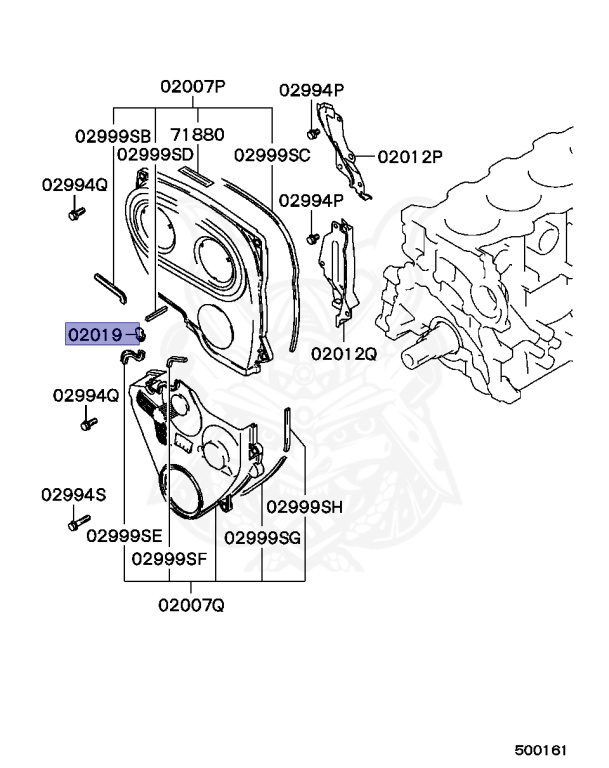 02007P
02994P
02999SB
71880
02999SD
02999SC
02012P
02994Q
02994P
02019
02012Q
02994Q
02994S
02999SH
02999SE
02999SG
02999SF
02007Q
500161