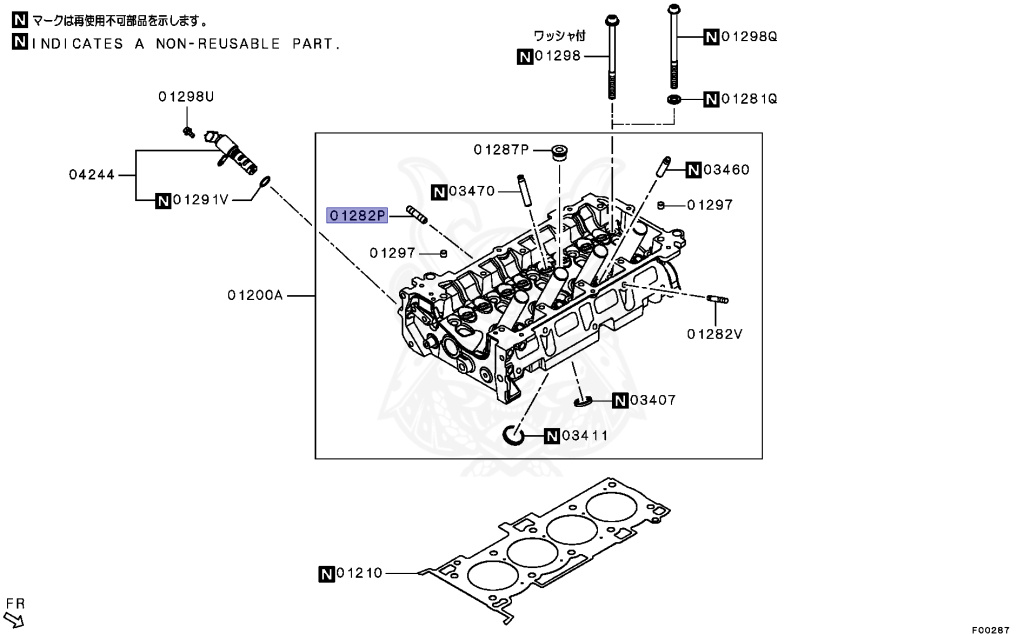 N マークは再使用不可部品を示します。
N INDICATES A NON-REUSABLE PART.

ワッシャ付
N 01298
N 01298Q
N 01281Q
01298U
04244
N 01291V
01287P
N 03460
N 03470
01297
01282P
01297
01200A
01282V
N 03407
N 03411
N 01210
FR
F00287