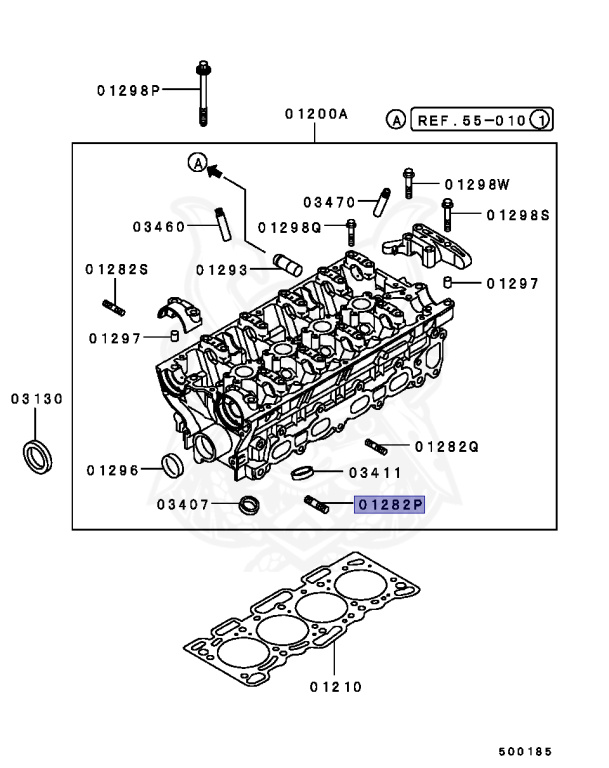 01298P

01200A

A REF.55-010 1

A

01298W

03470

01298S

03460

01298Q

01282S

01293

01297

01297

03130

01282Q

01296

03411

03407

01282P

01210

500185