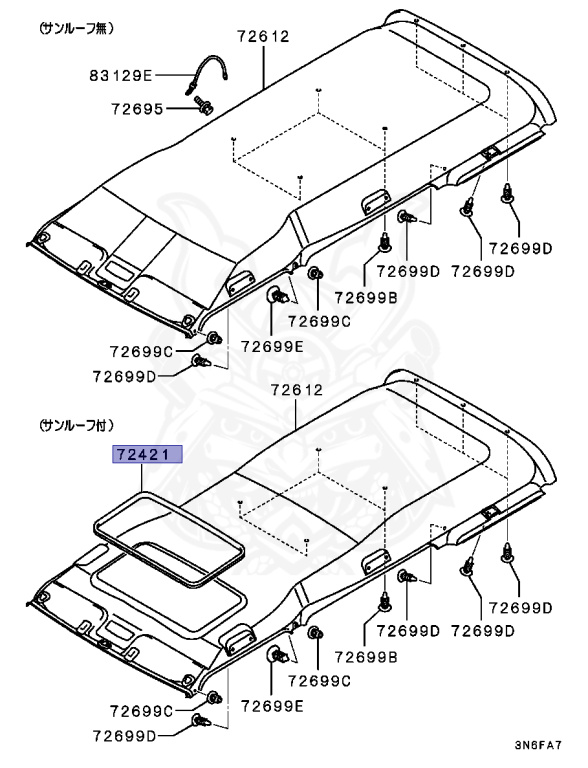 (サンルーフ無)
72612
83129E
72695
72699D
72699D
72699D
72699B
72699C
72699E
72699C
72699D

(サンルーフ付)
72612
72421
72699D
72699D
72699D
72699B
72699C
72699E
72699C
72699D
3N6FA7