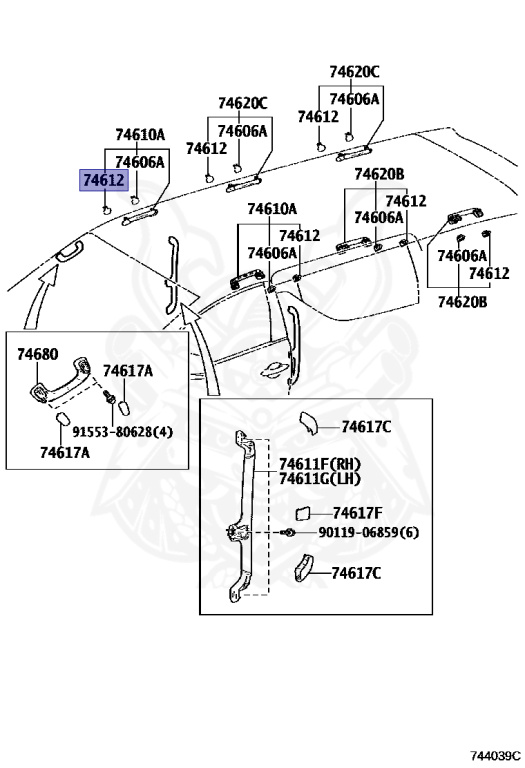 74620C
74606A
74612
74620C
74606A
74612
74610A
74606A
74612
74620B
74612
74606A
74610A
74612
74606A
74606A
74612
74620B
74680
74617A
91553-80628(4)
74617A
74617C
74611F(RH)
74611G(LH)
74617F
90119-06859(6)
74617C
744039C