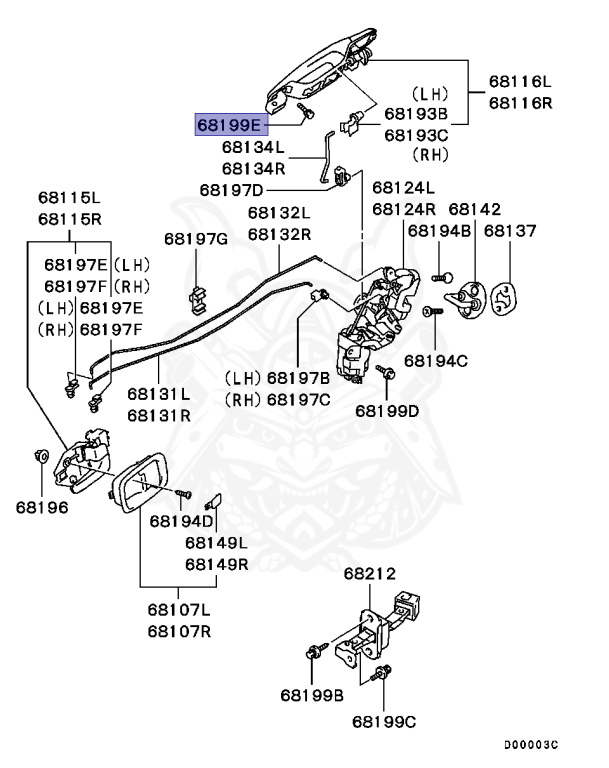 68116L
68116R
(LH)
68193B
68193C
(RH)
68199E
68134L
68134R
68197D
68124L
68124R
68142
68194B
68137
68115L
68115R
68132L
68132R
68197G
68197E (LH)
68197F (RH)
(LH) 68197E
(RH) 68197F
68194C
(LH) 68197B
(RH) 68197C
68131L
68131R
68199D
68196
68194D
68149L
68149R
68107L
68107R
68212
68199B
68199C
D00003C