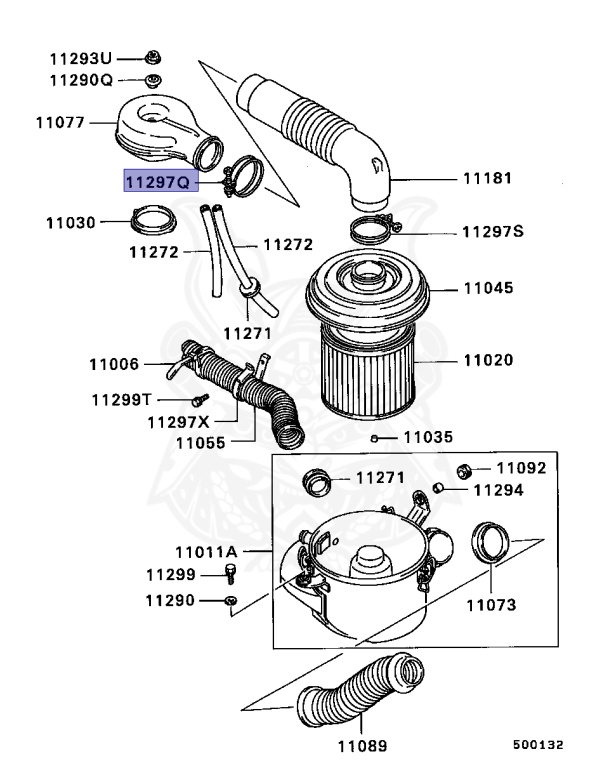 11293U
11290Q
11077
11297Q
11181
11030
11297S
11272
11272
11045
11271
11006
11020
11299T
11297X
11055
11035
11271
11092
11294
11011A
11299
11290
11073
11089
500132