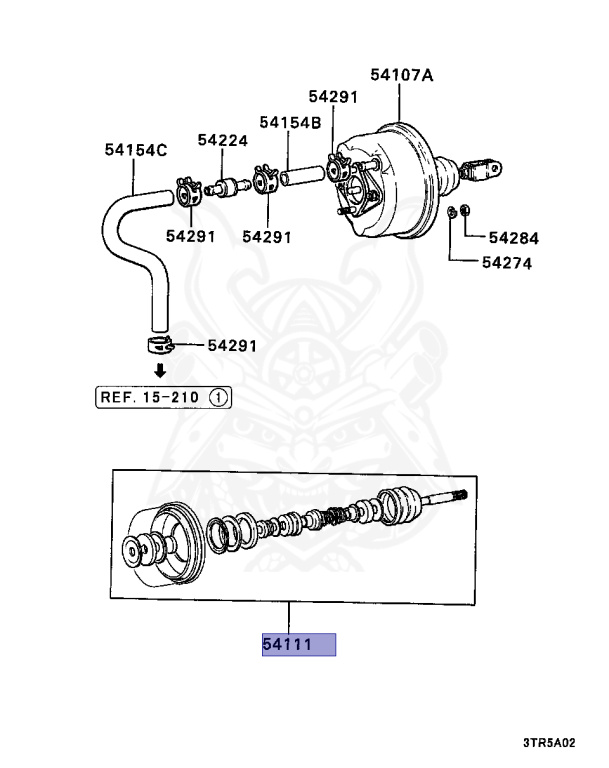 54107A
54291
54154B
54224
54154C
54291
54291
54284
54274
54291
REF. 15-210 ①
54111
3TR5A02