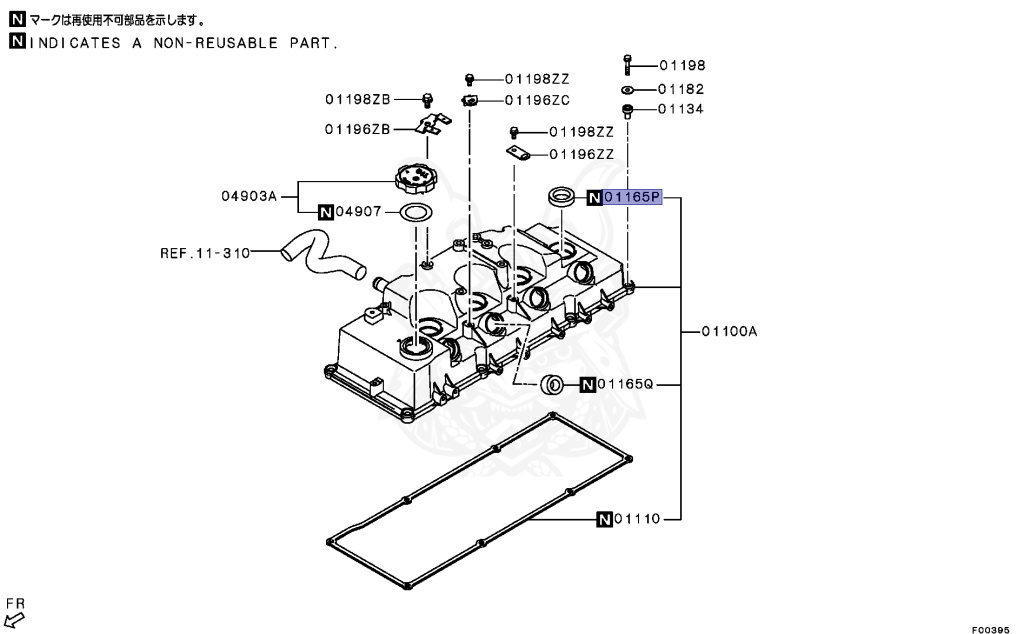 N マークは再使用不可部品を示します。
N INDICATES A NON-REUSABLE PART.

01198
01182
01134
01198ZZ
01196ZC
01198ZB
01196ZB
01198ZZ
01196ZZ
04903A
N 04907
N 01165P
REF.11-310
01100A
N 01165Q
N 01110
FR
F00395