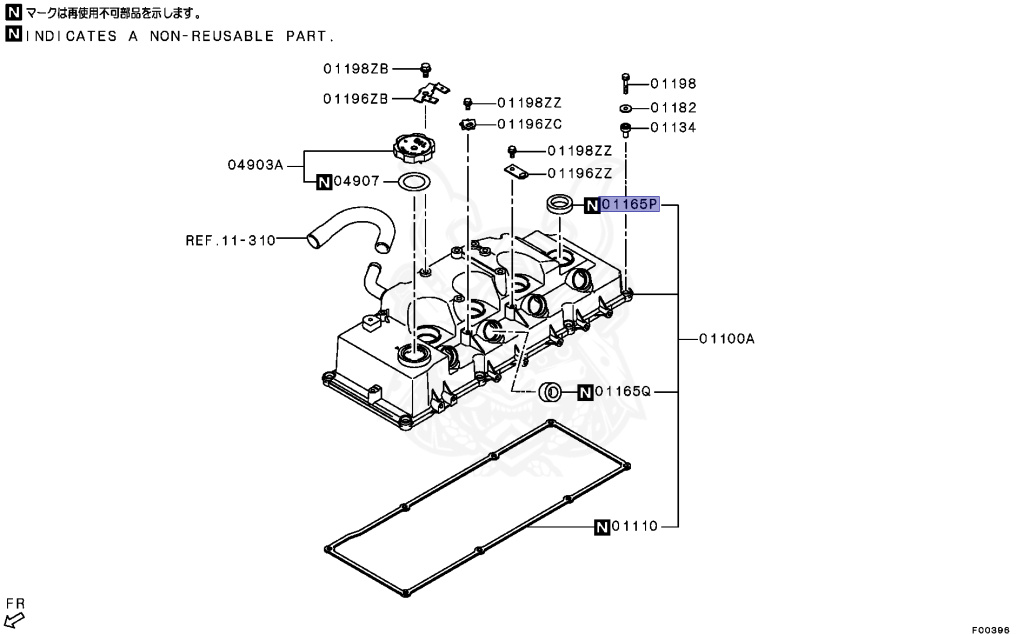 N マークは再使用不可部品を示します。
N INDICATES A NON-REUSABLE PART.

01198ZB
01196ZB
01198ZZ
01196ZC
01198
01182
01134
04903A
N 04907
01198ZZ
01196ZZ
N 01165P
REF.11-310
01100A
N 01165Q
N 01110
FR
F00396