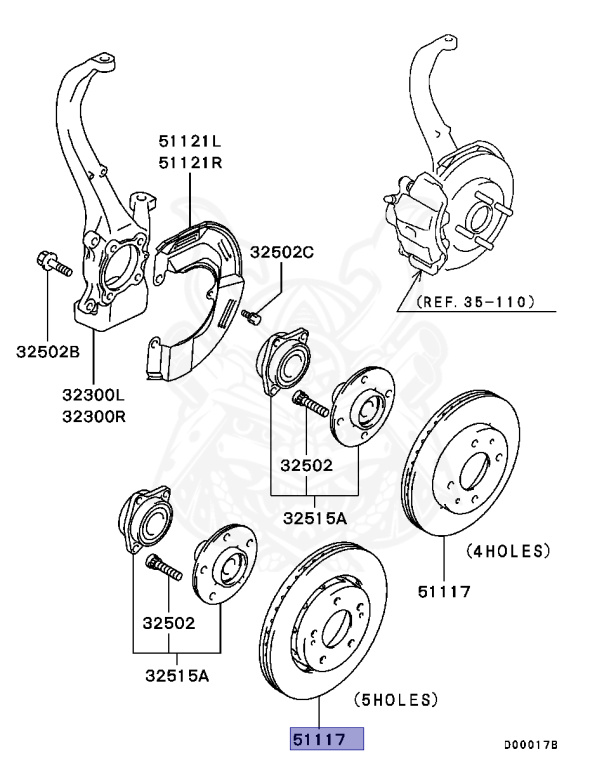 51121L
51121R
32502C
(REF. 35-110)
32502B
32300L
32300R
32502
32515A
(4HOLES)
51117
32502
32515A
(5HOLES)
51117
D00017B