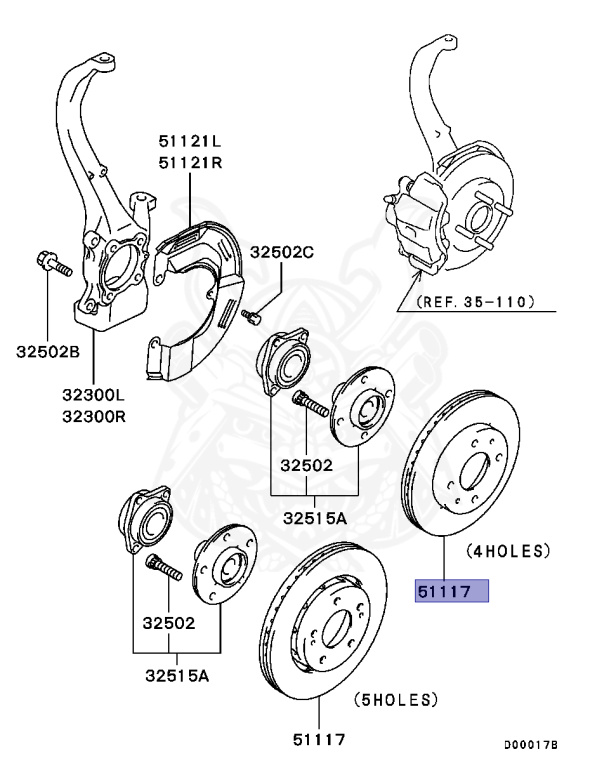 51121L
51121R
32502C
(REF. 35-110)
32502B
32300L
32300R
32502
32515A
(4HOLES)
51117
32502
32515A
(5HOLES)
51117
D00017B