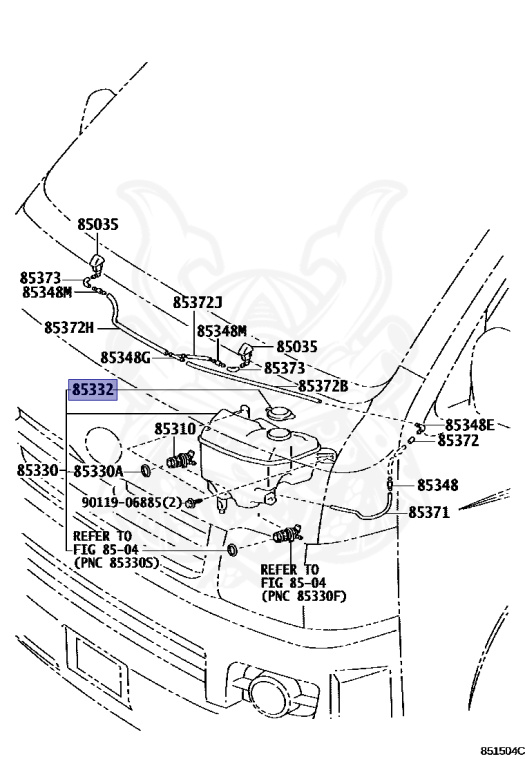 85035
85373
85348M
85372J
85372H
85348M
85035
85348G
85373
85332
85372B
85310
85348E
85372
85330
85330A
85348
90119-06885(2)
85371
REFER TO
FIG 85-04
(PNC 85330S)
REFER TO
FIG 85-04
(PNC 85330F)
851504C