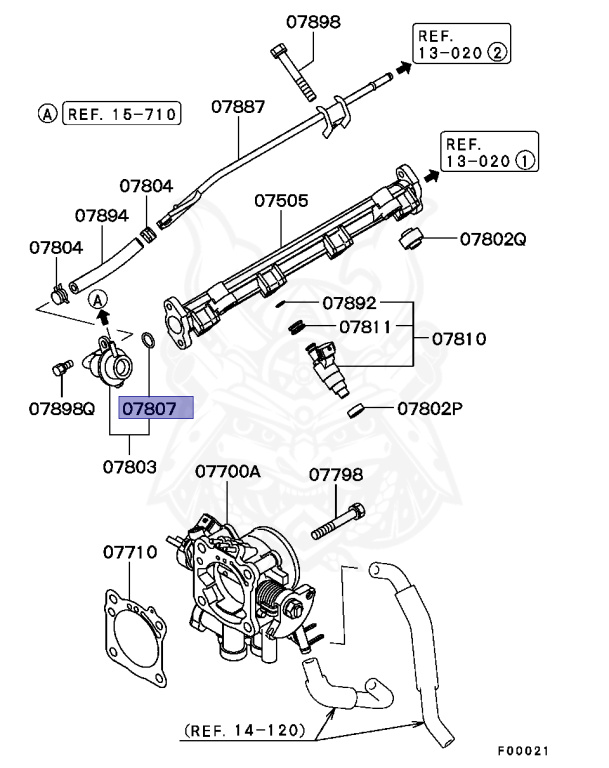 07898

REF. 13-020 ②

Ⓐ REF. 15-710

07887

REF. 13-020 ①

07804

07894

07505

07804

07802Q

Ⓐ

07892

07811

07810

07898Q

07807

07802P

07803

07700A

07798

07710

(REF. 14-120)

F00021