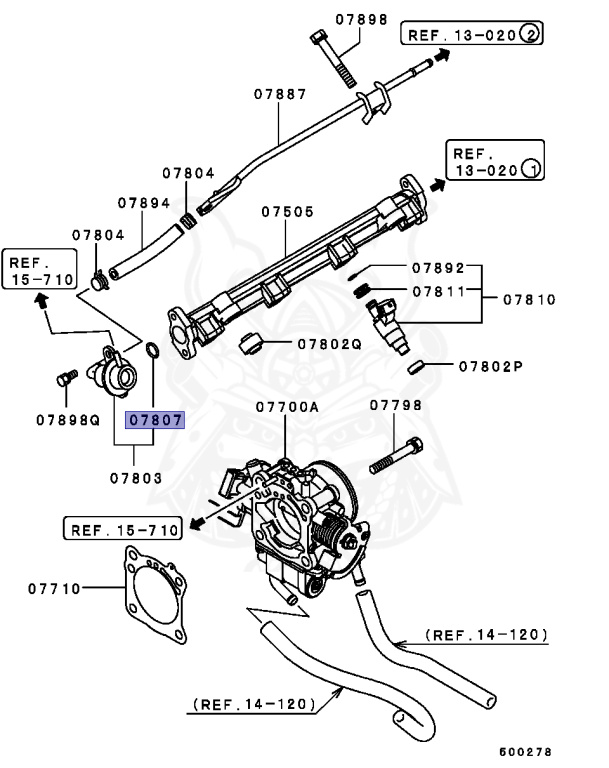 07898
REF. 13-020 2
07887
REF. 13-020 1
07804
07894
07505
07804
REF. 15-710
07892
07811
07810
07802Q
07802P
07898Q
07807
07803
07700A
07798
REF. 15-710
07710
(REF. 14-120)
(REF. 14-120)
600278