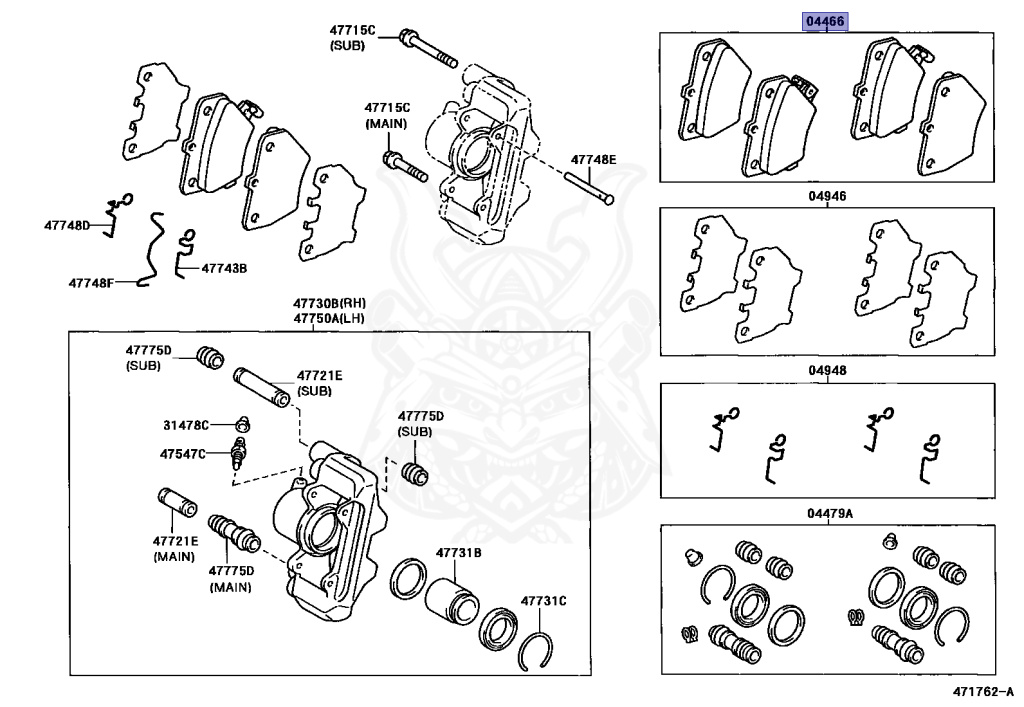 47715C
(SUB)

47715C
(MAIN)

47748E

47748D

47748F

47743B

47730B(RH)
47750A(LH)

47775D
(SUB)

47721E
(SUB)

31478C

47547C

47775D
(SUB)

47721E
(MAIN)

47775D
(MAIN)

47731B

47731C

04466

04946

04948

04479A

471762-A