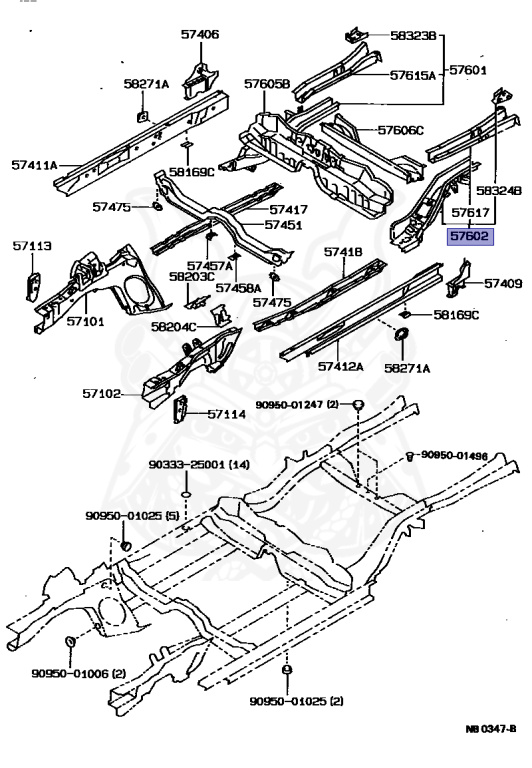 57406
58323B
58271A
57605B
57615A
57601
57606C
57411A
58169C
58324B
57475
57417
57451
57617
57602
57113
57457A
58203C
57458A
57418
57409
57101
57475
58204C
58169C
57412A
58271A
57102
57114
90950-01247 (2)
90950-01496
90333-25001 (14)
90950-01025 (5)
90950-01006 (2)
90950-01025 (2)
NB 0347-B