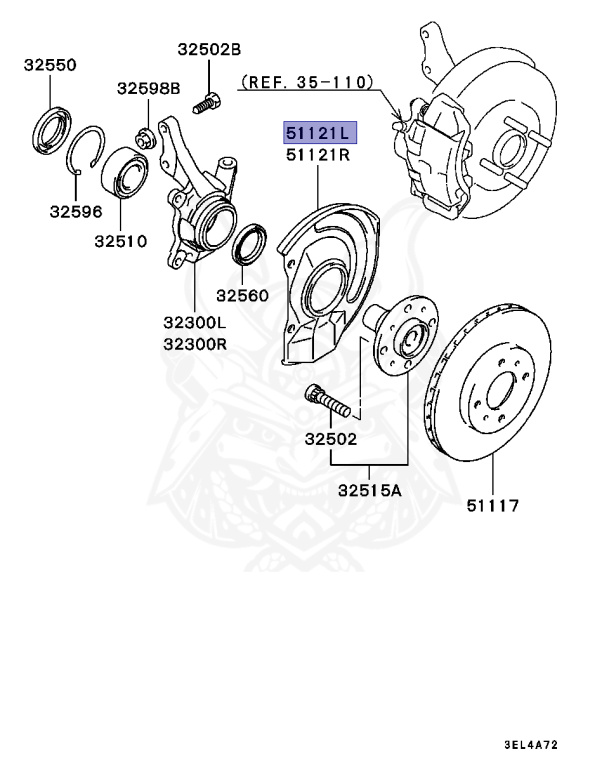 32550
32502B
32598B
(REF. 35-110)
51121L
51121R
32596
32510
32560
32300L
32300R
32502
32515A
51117
3EL4A72